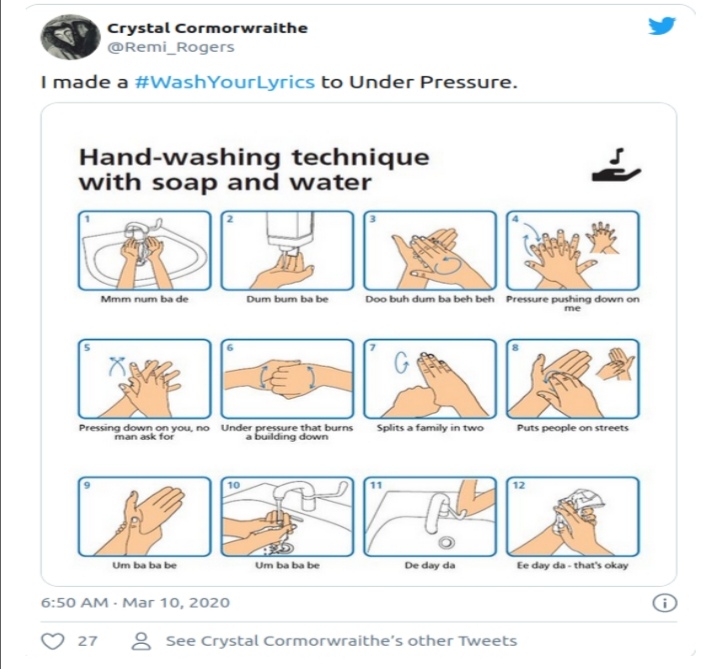 Crystal Cormorwraithe
@Remi_Rogers

I made a #WashYourLyrics to Under Pressure.

Hand-washing technique with soap and water

1
Mmm num ba de

2
Dum bum ba be

3
Doo buh dum ba beh beh

4
Pressure pushing down on me

5
Pressing down on you, no man ask for

6
Under pressure that burns a building down

7
Splits a family in two

8
Puts people on streets

9
Um ba ba be

10
Um ba ba be

11
De day da

12
Ee day da - that's okay

6:50 AM · Mar 10, 2020

27 See Crystal Cormorwraithe's other Tweets